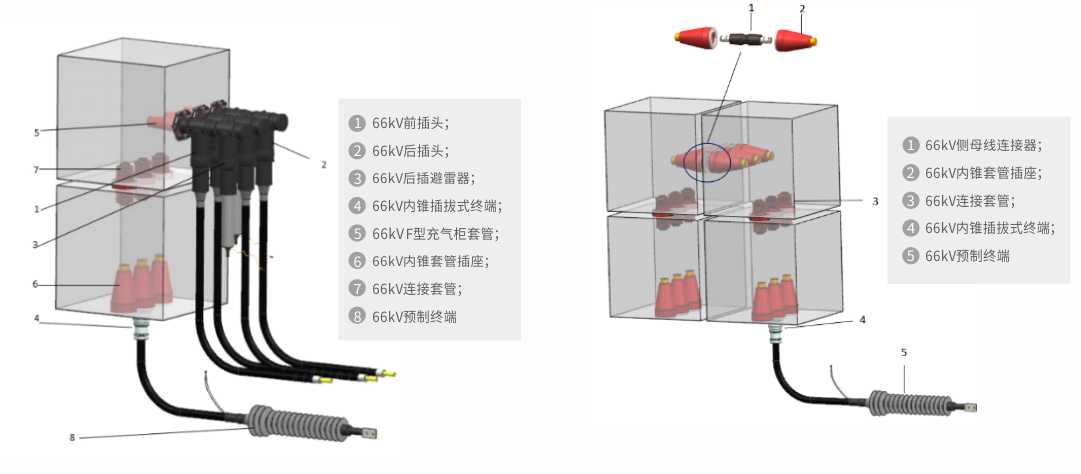 5

7

1

3

6

4

8

2

1 66kV前插头;
2 66kV后插头;
3 66kV后插避雷器;
4 66kV内锥插拔式终端;
5 66kVF型充气柜套管;
6 66kV内锥套管插座;
7 66kV连接套管;
8 66kV预制终端

1

2

3

4

5

1 66kV侧母线连接器;
2 66kV内锥套管插座;
3 66kV连接套管;
4 66kV内锥插拔式终端;
5 66kV预制终端